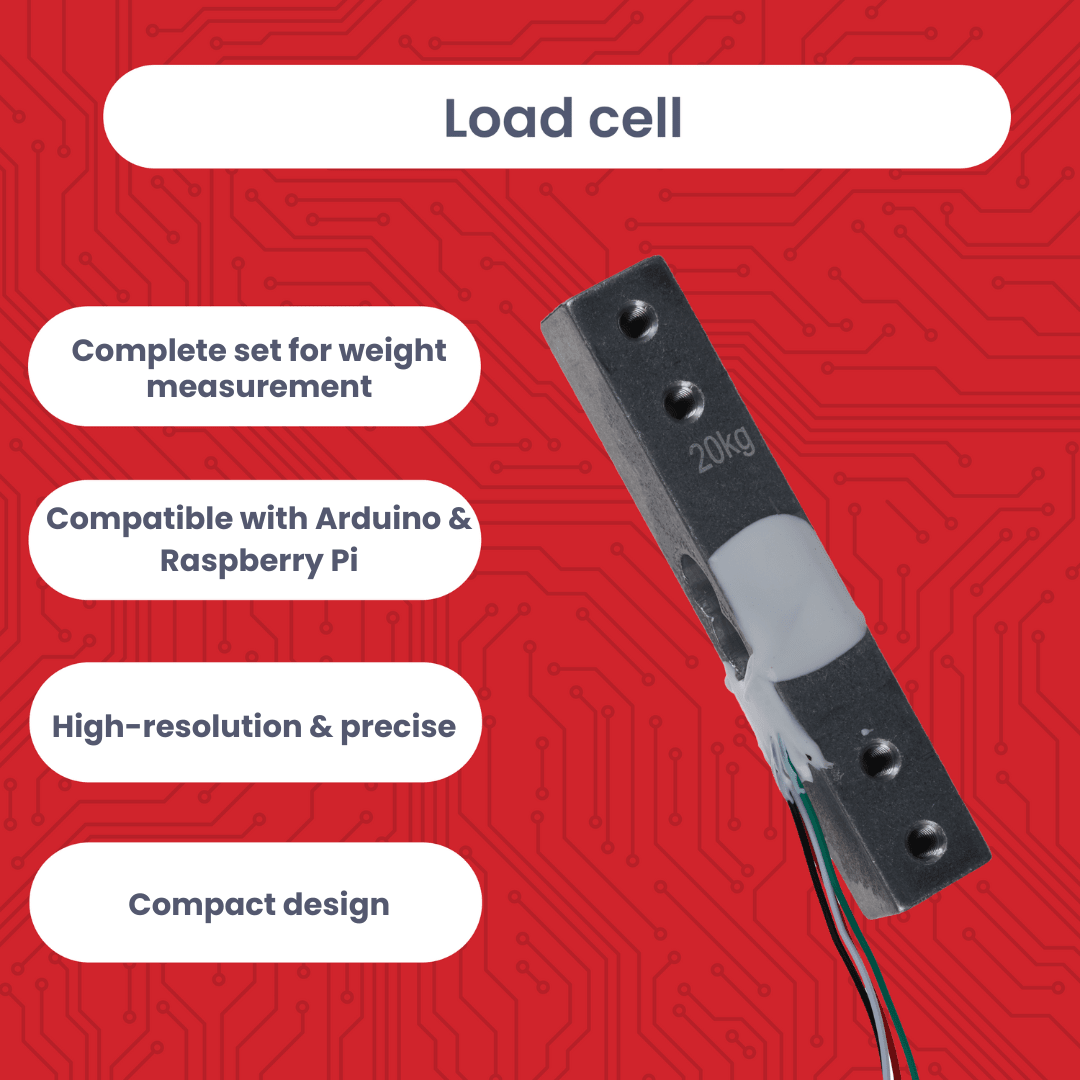 Load cell

Complete set for weight measurement

Compatible with Arduino & Raspberry Pi

High-resolution & precise

Compact design

20kg